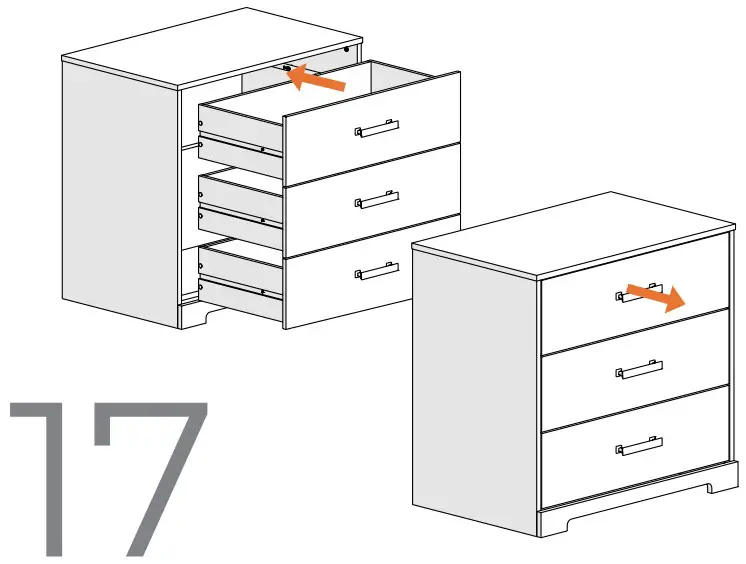 17