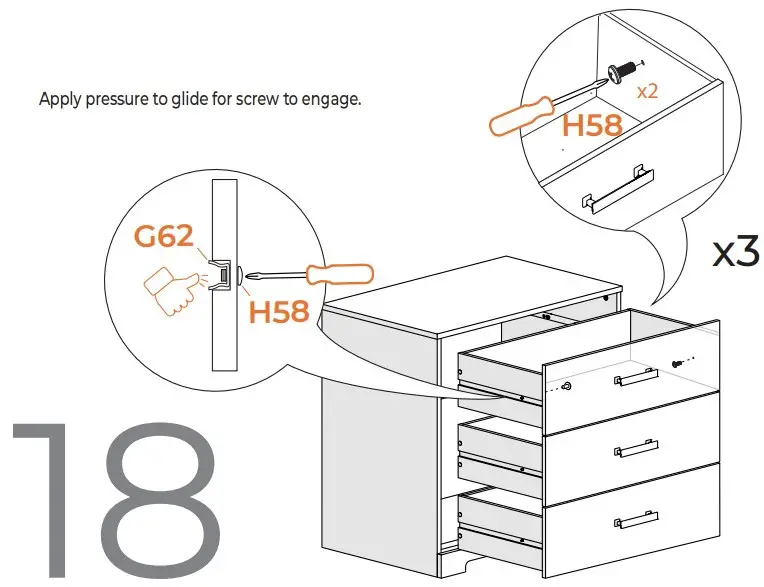 Apply pressure to glide for screw to engage.

x2
H58

G62
H58

x3

18