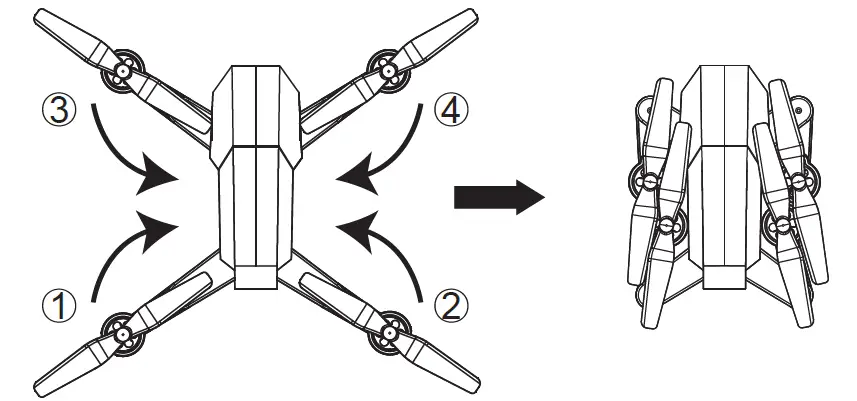 ③
④
①
②