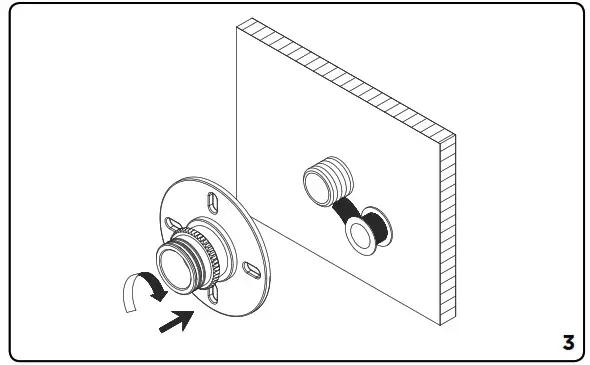 3