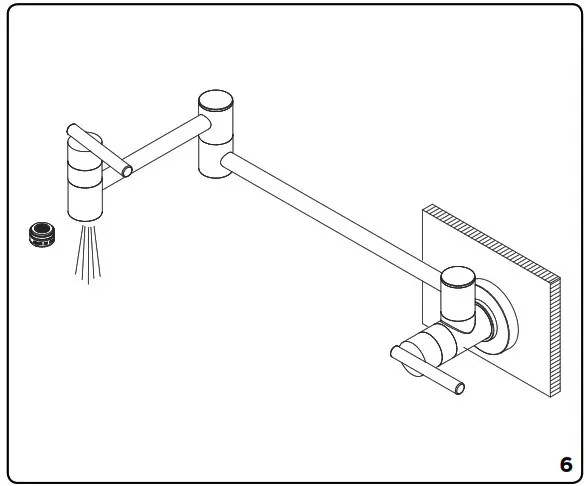 6