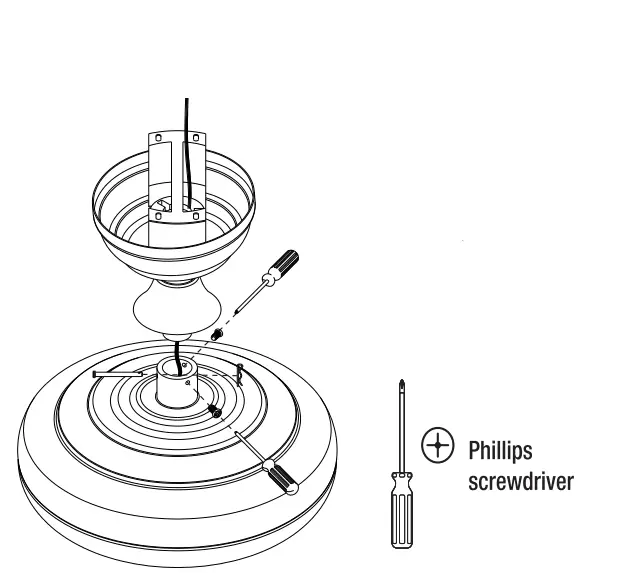 Phillips screwdriver