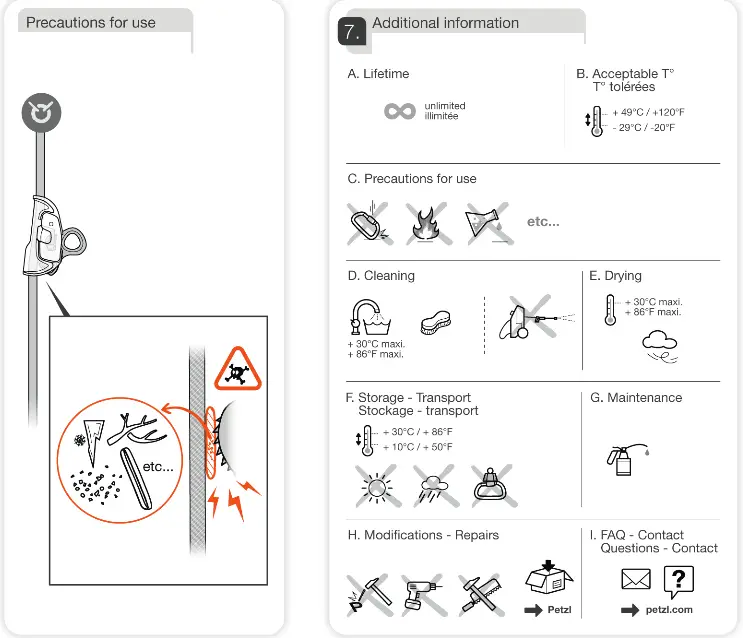 Precautions for use

etc...

7. Additional information

A. Lifetime

unlimited
illimitée

B. Acceptable T°
T° tolérées

+ 49°C / +120°F
- 29°C / -20°F

C. Precautions for use

etc...

D. Cleaning

+ 30°C maxi.
+ 86°F maxi.

E. Drying

+ 30°C maxi.
+ 86°F maxi.

F. Storage - Transport
Stockage - transport

+ 30°C / + 86°F
+ 10°C / + 50°F

G. Maintenance

H. Modifications - Repairs

Petzl

I. FAQ - Contact
Questions - Contact

petzl.com