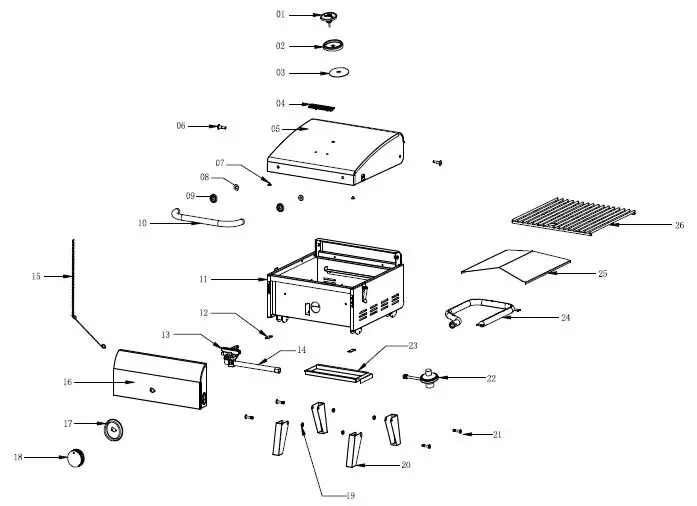 01
02
03
04
06
05
07
08
09
10
26
15
11
25
12
24
13
14
23
16
22
17
21
18
20
19