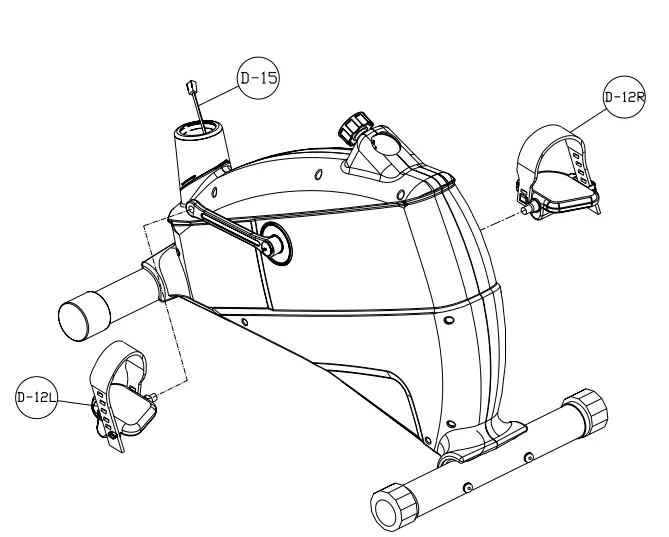 D-15

D-12R

D-12L