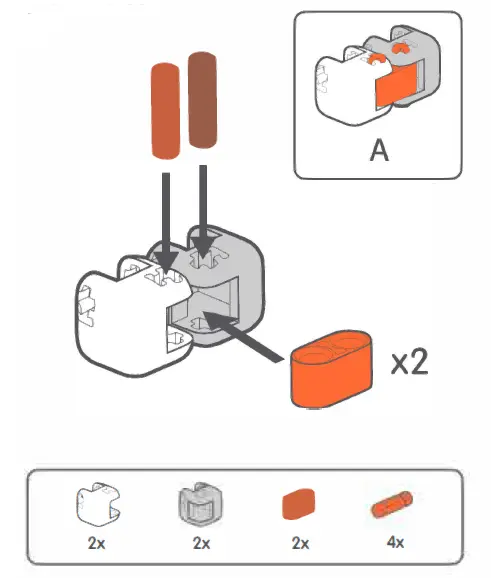 A

x2

2x
2x
2x
4x