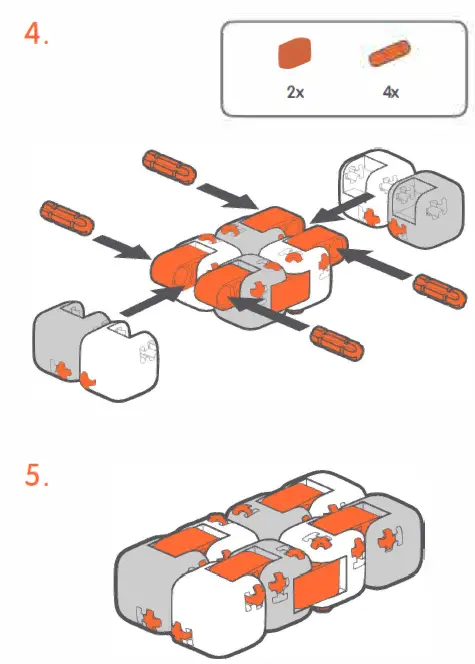 4.

2x

4x

5.