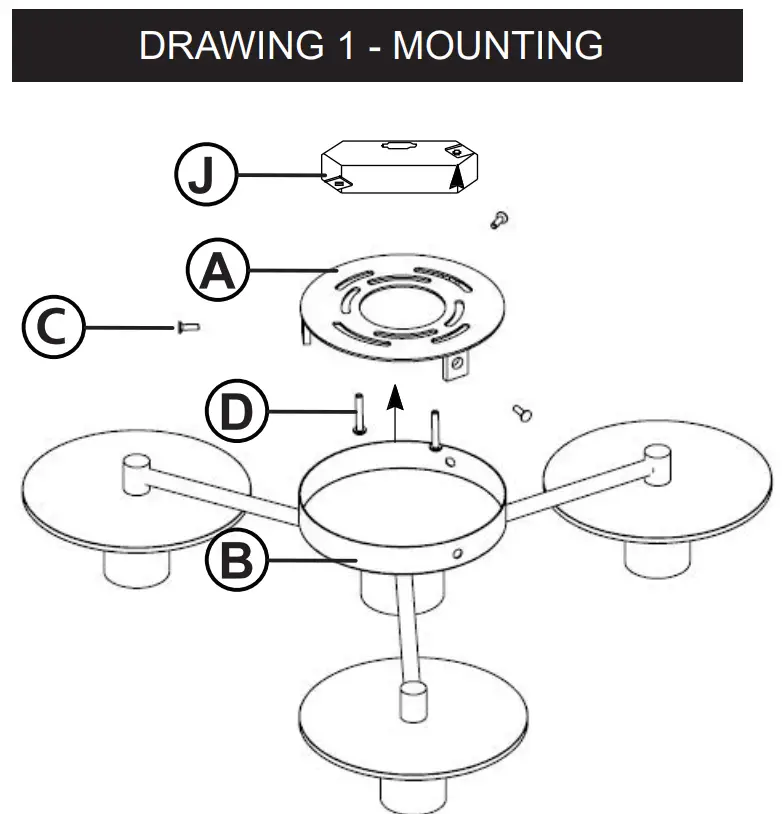 DRAWING 1 - MOUNTING

J

A

C

D

B