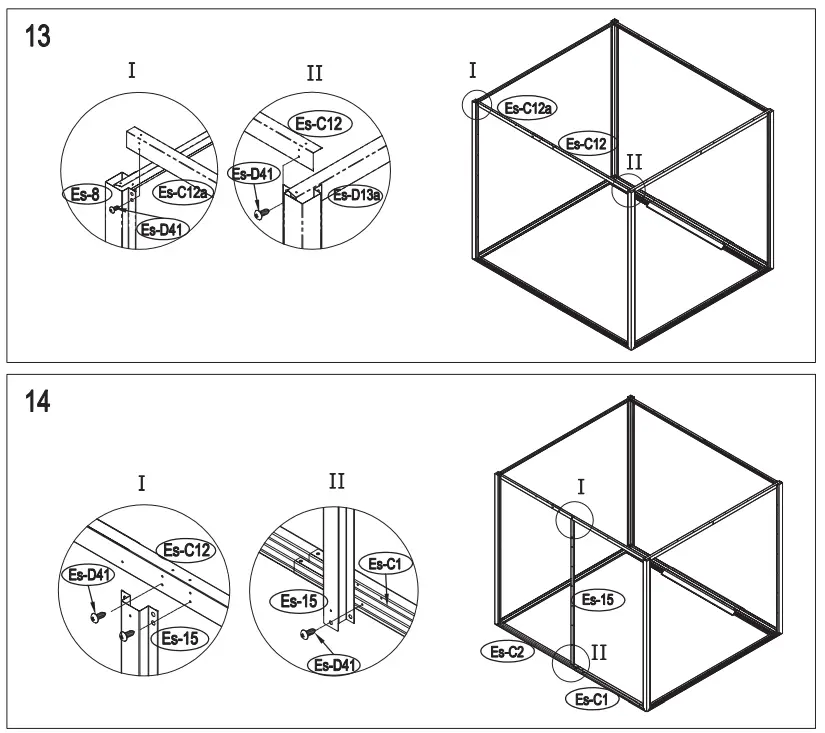 13

I

Es-8

Es-C12a

Es-D41

II

Es-C12

Es-D41

Es-D13a

I

Es-C12a

Es-C12

II

14

I

Es-C12

Es-D41

Es-15

II

Es-C1

Es-15

Es-D41

I

Es-15

Es-C2

II

Es-C1