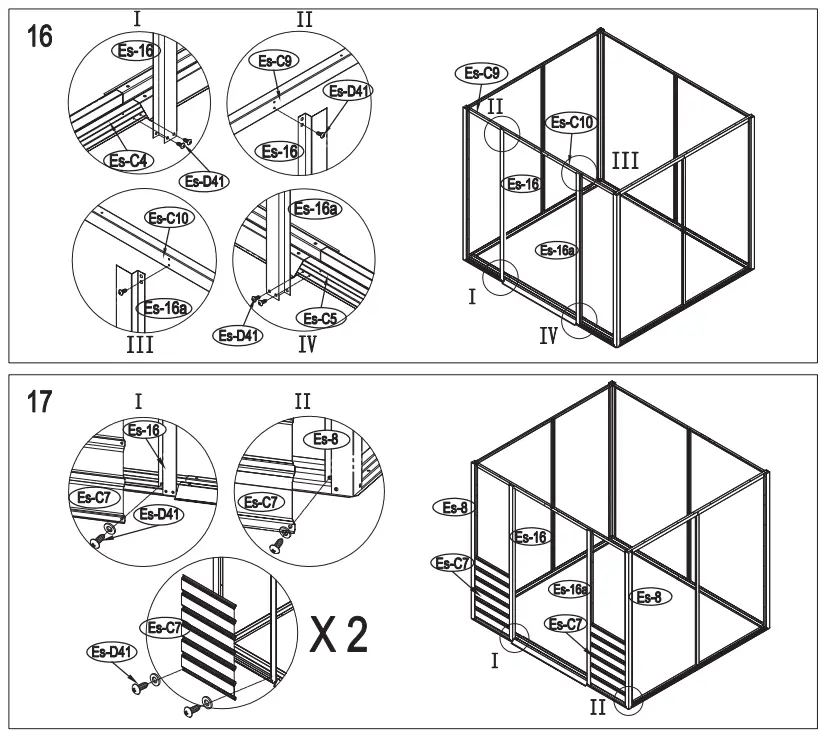 16

I
Es-16
Es-C4
Es-D41

II
Es-C9
Es-D41
Es-16

Es-C10
Es-16a
III

Es-16a
Es-D41
Es-C5
IV

Es-C9
II
Es-C10
III
Es-16
Es-16a
I
IV

17

I
Es-16
Es-C7
Es-D41

II
Es-8
Es-C7

Es-C7
Es-D41
X 2

Es-8
Es-16
Es-C7
Es-16a
Es-8
Es-C7
I
II