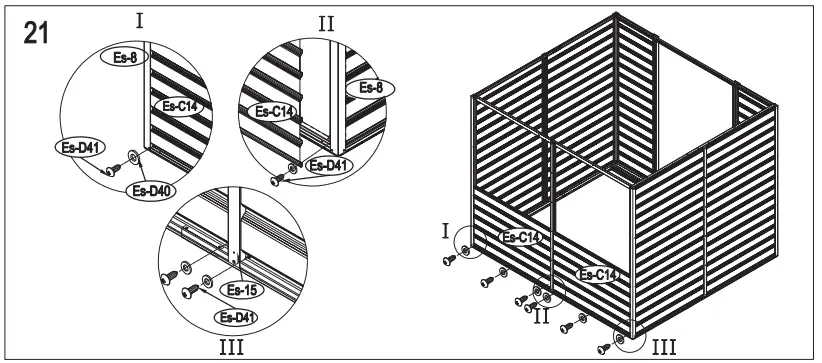 21

I

Es-8

Es-C14

Es-D41

Es-D40

II

Es-8

Es-C14

Es-D41

Es-15

Es-D41

III

I

Es-C14

Es-C14

II

III