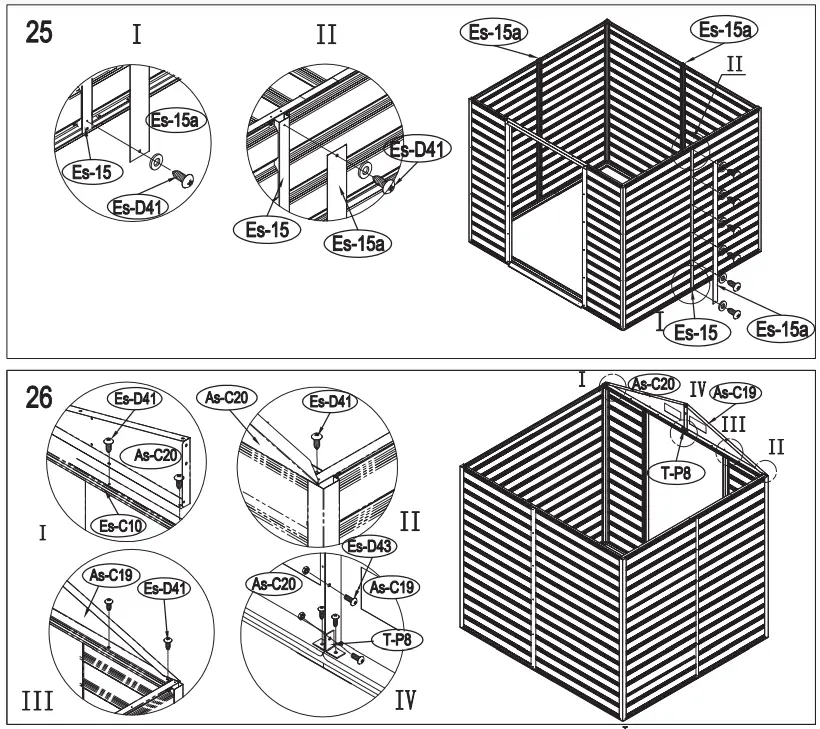 25

I

Es-15a
Es-15
Es-D41

II

Es-D41
Es-15
Es-15a

Es-15a
Es-15a
II
I
Es-15
Es-15a

26

Es-D41
As-C20
Es-C10
I

As-C20
Es-D41
II

As-C19
Es-D41
III

Es-D43
As-C20
As-C19
T-P8
IV

I
As-C20
IV
As-C19
III
II
T-P8