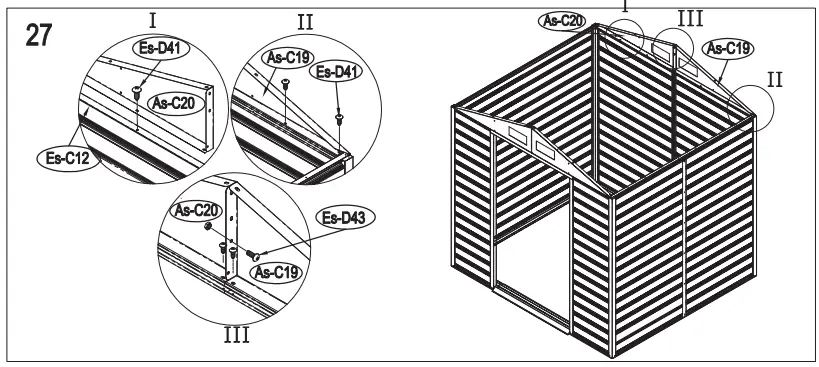 27

I
Es-D41
As-C20
Es-C12

II
As-C19
Es-D41

As-C20
Es-D43
As-C19
III

As-C20
I
III
As-C19
II