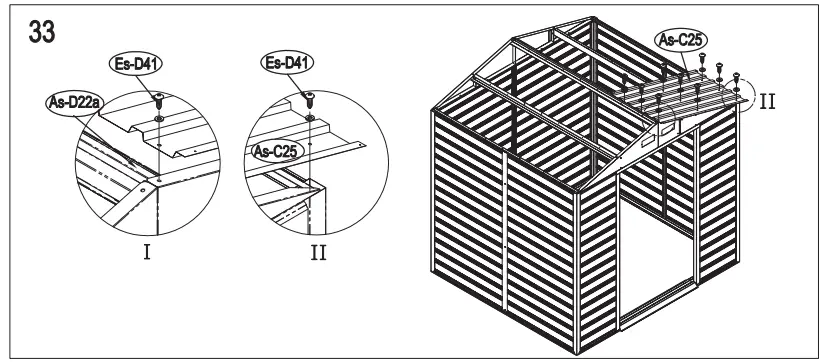 33

Es-D41
As-D22a
I

Es-D41
As-C25
II

As-C25
I
II