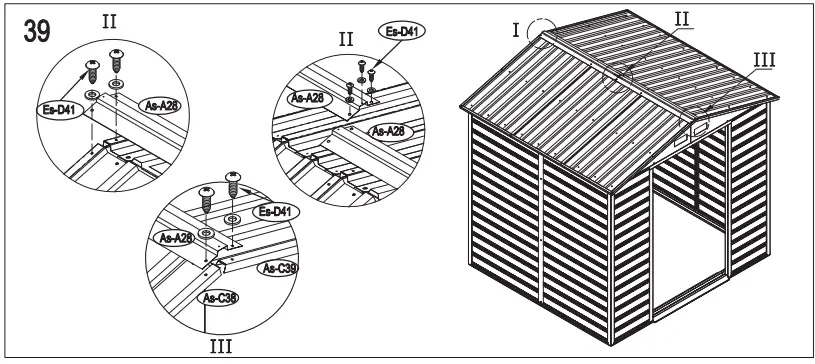 39

II

Es-D41

As-A28

II

Es-D41

As-A28

As-A28

Es-D41

As-A28

As-C39

As-C38

III

I

II

III