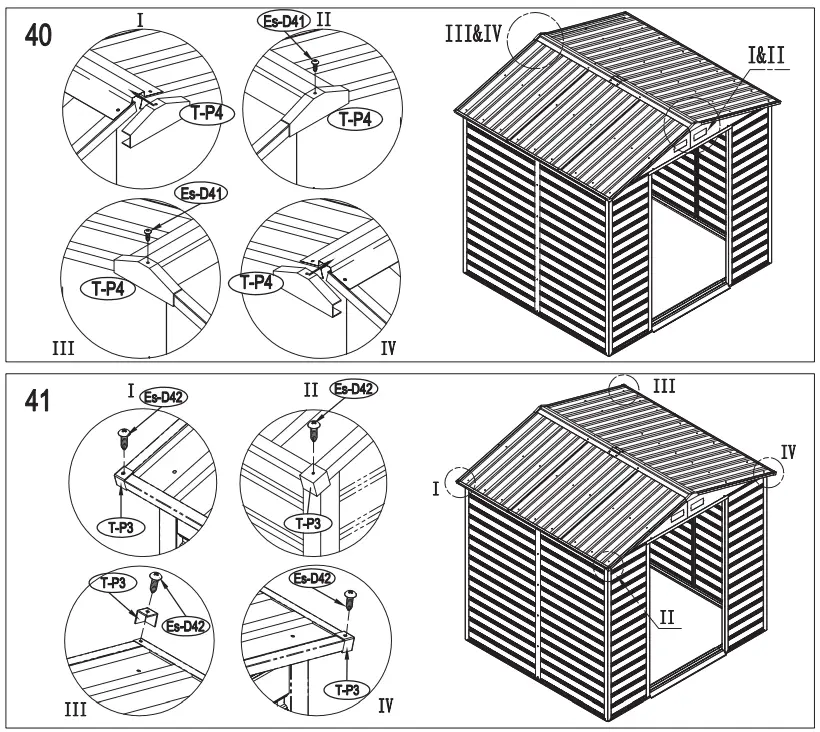 40

I

T-P4

Es-D41 II

T-P4

Es-D41

T-P4

III

T-P4

IV

III&IV

I&II

41

I Es-D42

T-P3

II Es-D42

T-P3

T-P3

Es-D42

III

Es-D42

T-P3

IV

III

IV

I

II