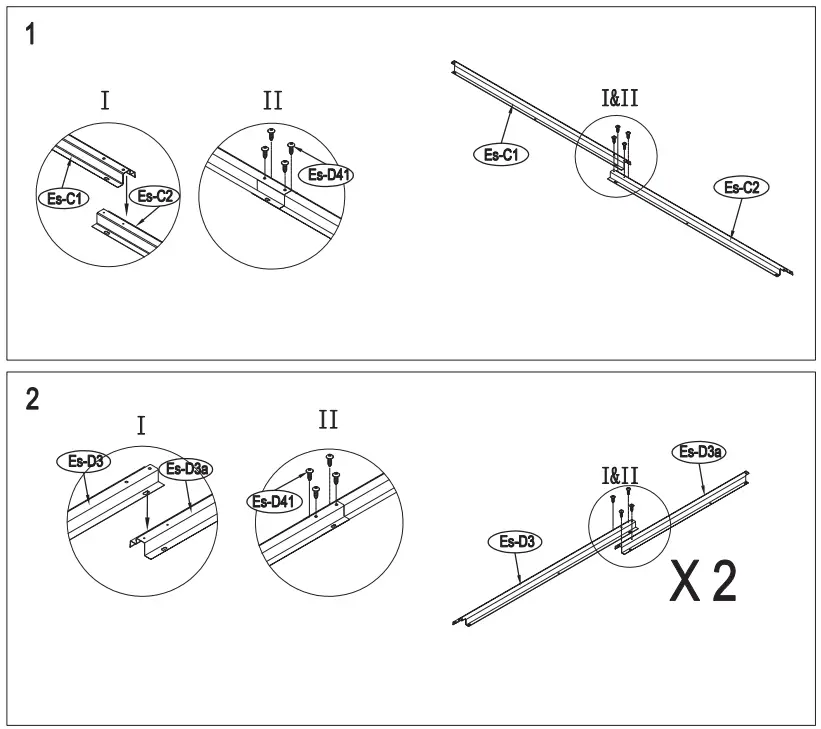 1

I

Es-C1

Es-C2

II

Es-D41

I&II

Es-C1

Es-C2

2

I

Es-D3

Es-D3a

II

Es-D41

I&II

Es-D3a

Es-D3

X 2