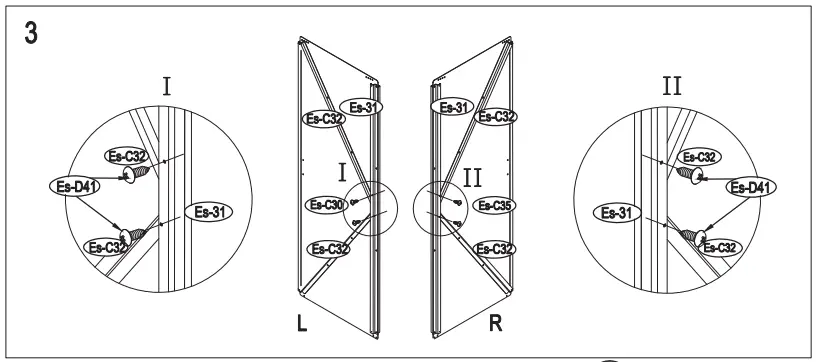 3

I

Es-C32

Es-D41

Es-31

Es-C32

Es-31

Es-C32

I

Es-C30

Es-C32

L

Es-31

Es-C32

II

Es-C35

Es-C32

R

II

Es-C32

Es-D41

Es-31

Es-C32