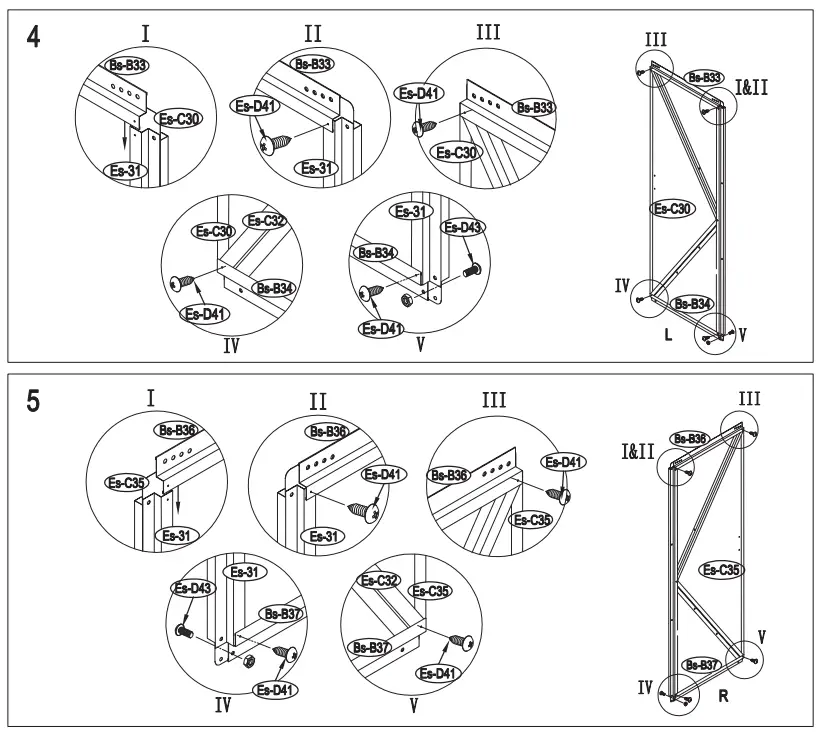 4

I
Bs-B33
Es-C30
Es-31

II
Bs-B33
Es-D41
Es-31

III
Es-D41
Bs-B33
Es-C30

Es-C30
Es-C32
Bs-B34
Es-D41
IV

Es-31
Es-D43
Bs-B34
Es-D41
V

III
Bs-B33
I&II
Es-C30
IV
Bs-B34
L
V

5

I
Bs-B36
Es-C35
Es-31

II
Bs-B36
Es-D41
Es-31

III
Bs-B36
Es-D41
Es-C35

Es-31
Es-D43
Bs-B37
Es-D41
IV

Es-C32
Es-C35
Bs-B37
Es-D41
V

III
I&II
Bs-B36
Es-C35
V
Bs-B37
IV
R