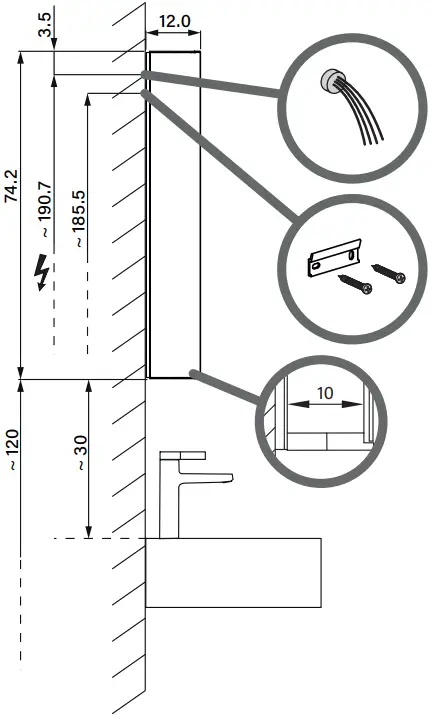 3.5

12.0

74.2

~ 190.7

~ 185.5

10

~ 120

~ 30