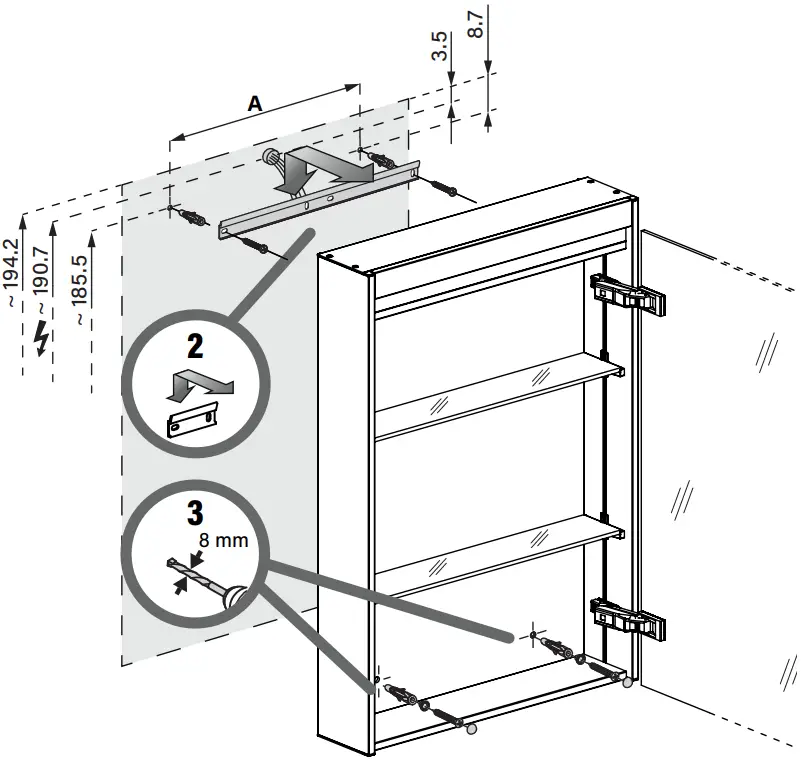 A

3.5

8.7

~ 194.2

~ 190.7

~ 185.5

2

3

8 mm