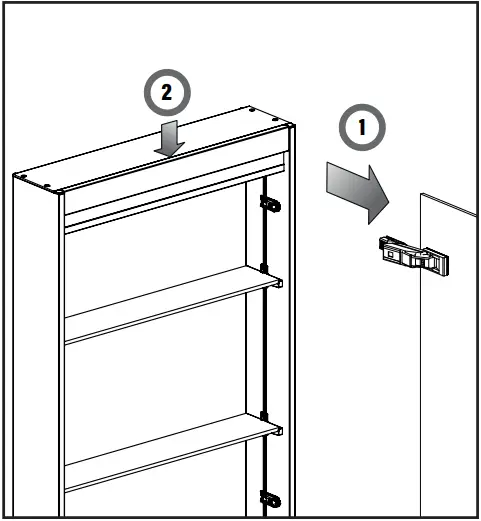 2

1