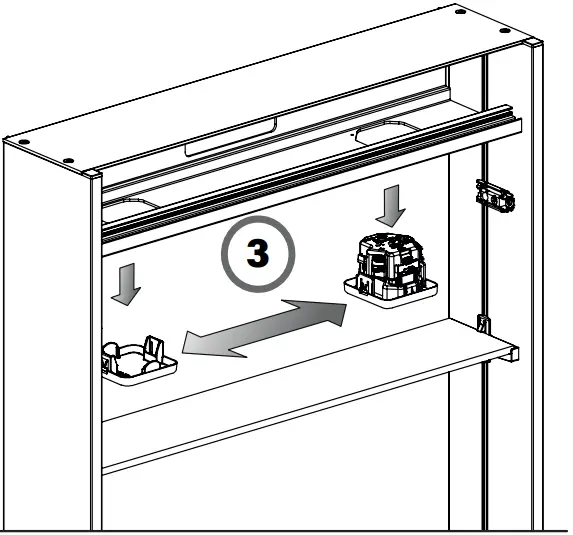 3