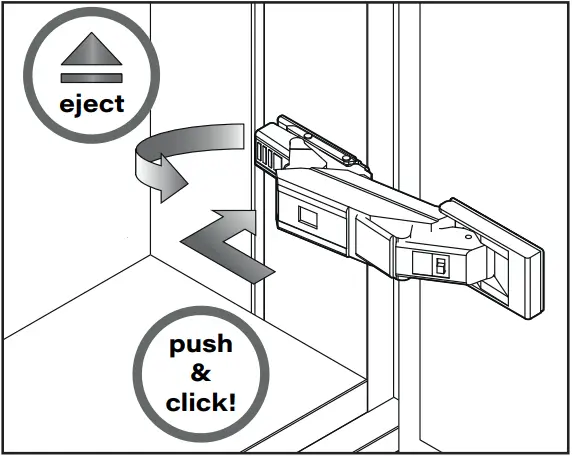 eject

push
&
click!