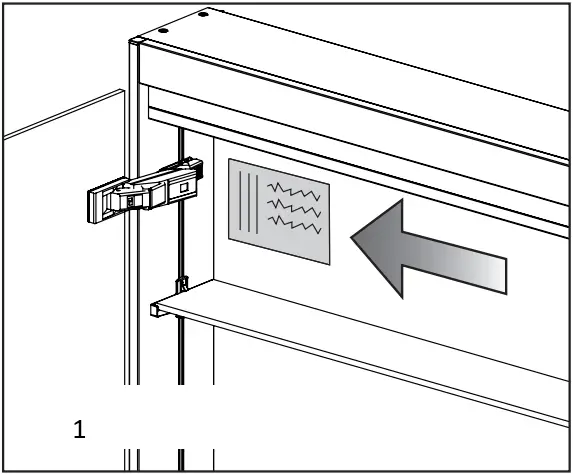 1