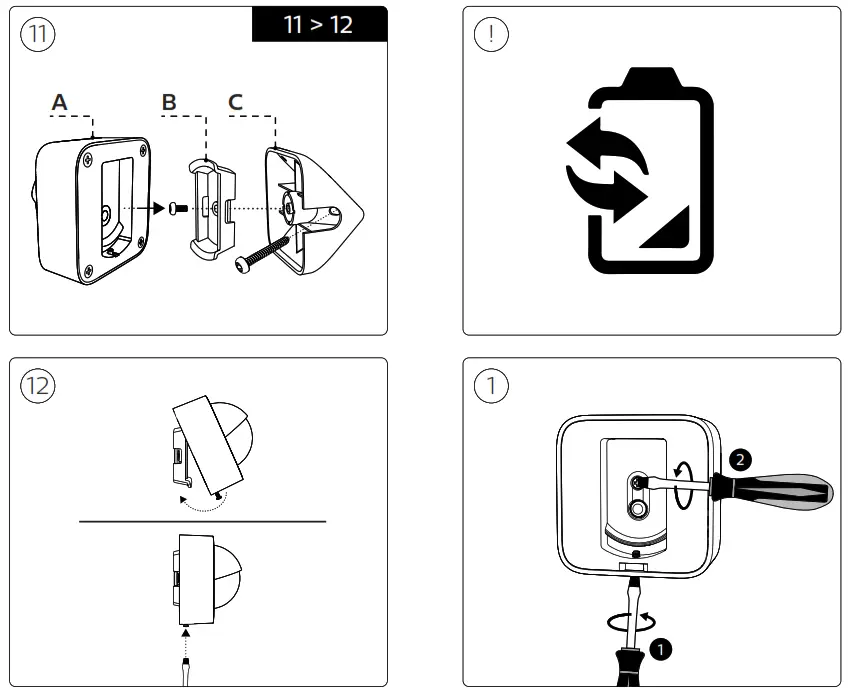 11

11 > 12

A

B

C

!

12

1

2

1