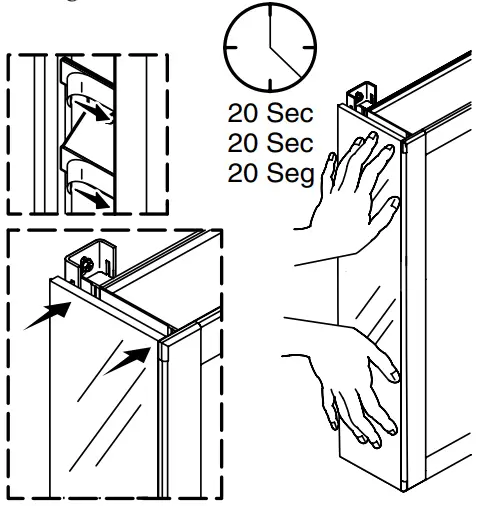 20 Sec
20 Sec
20 Seg