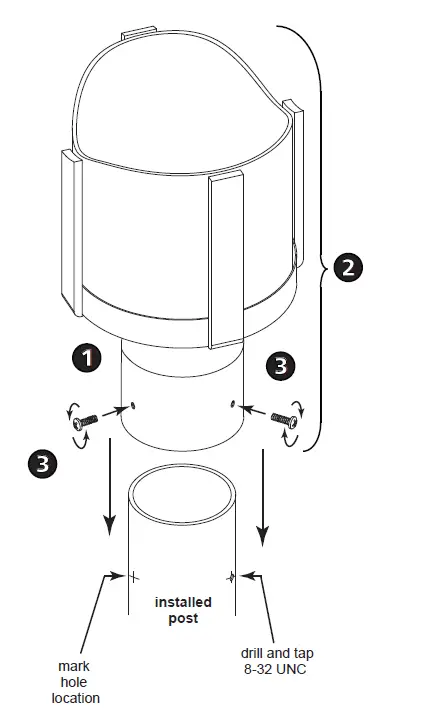 2

1

3

3

installed post

mark hole location

drill and tap 8-32 UNC