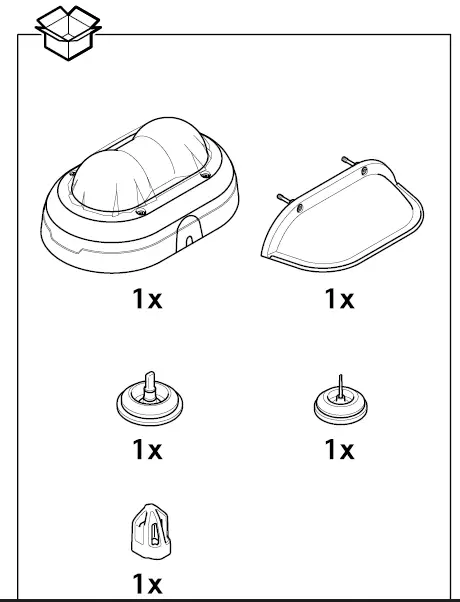 1x

1x

1x

1x

1x