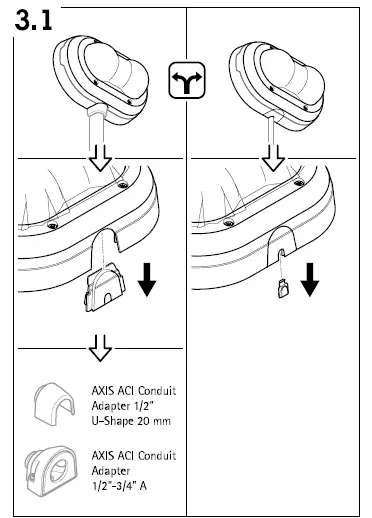 3.1

AXIS ACI Conduit Adapter 1/2" U-Shape 20 mm

AXIS ACI Conduit Adapter 1/2"-3/4" A