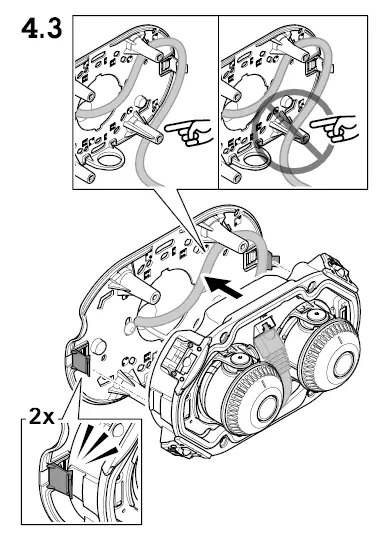 4.3

2x