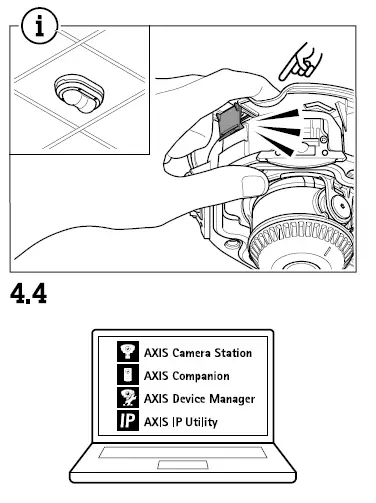 i

4.4

AXIS Camera Station
AXIS Companion
AXIS Device Manager
IP AXIS IP Utility