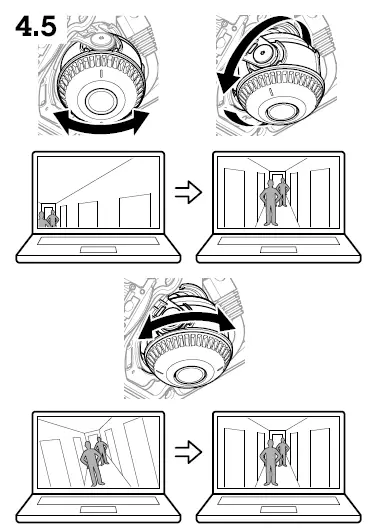 4.5