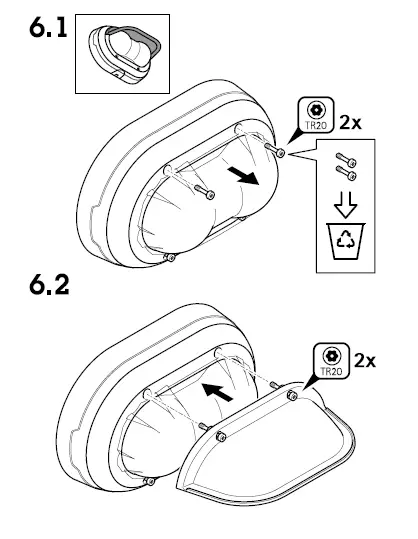 6.1

TR20

2x

6.2

TR20

2x