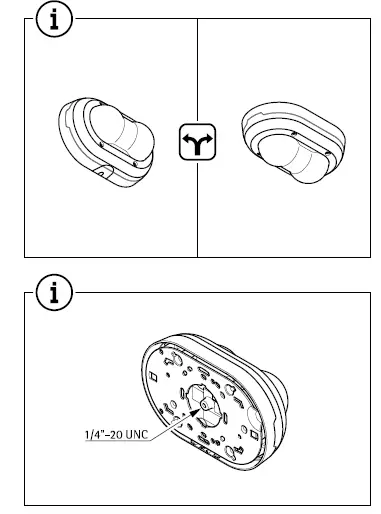 i

i

1/4"-20 UNC