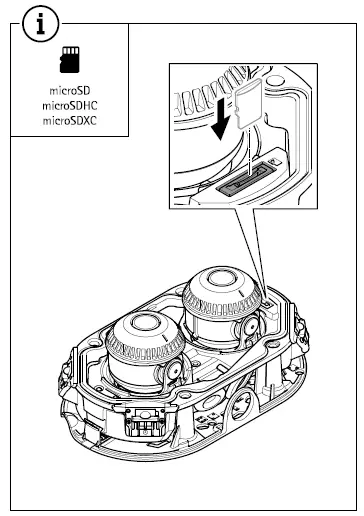 i

microSD
microSDHC
microSDXC