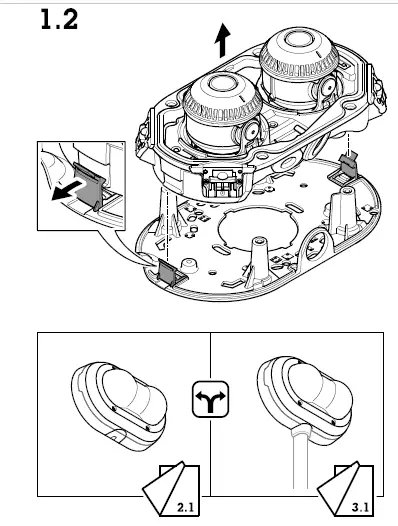 1.2

2.1

3.1