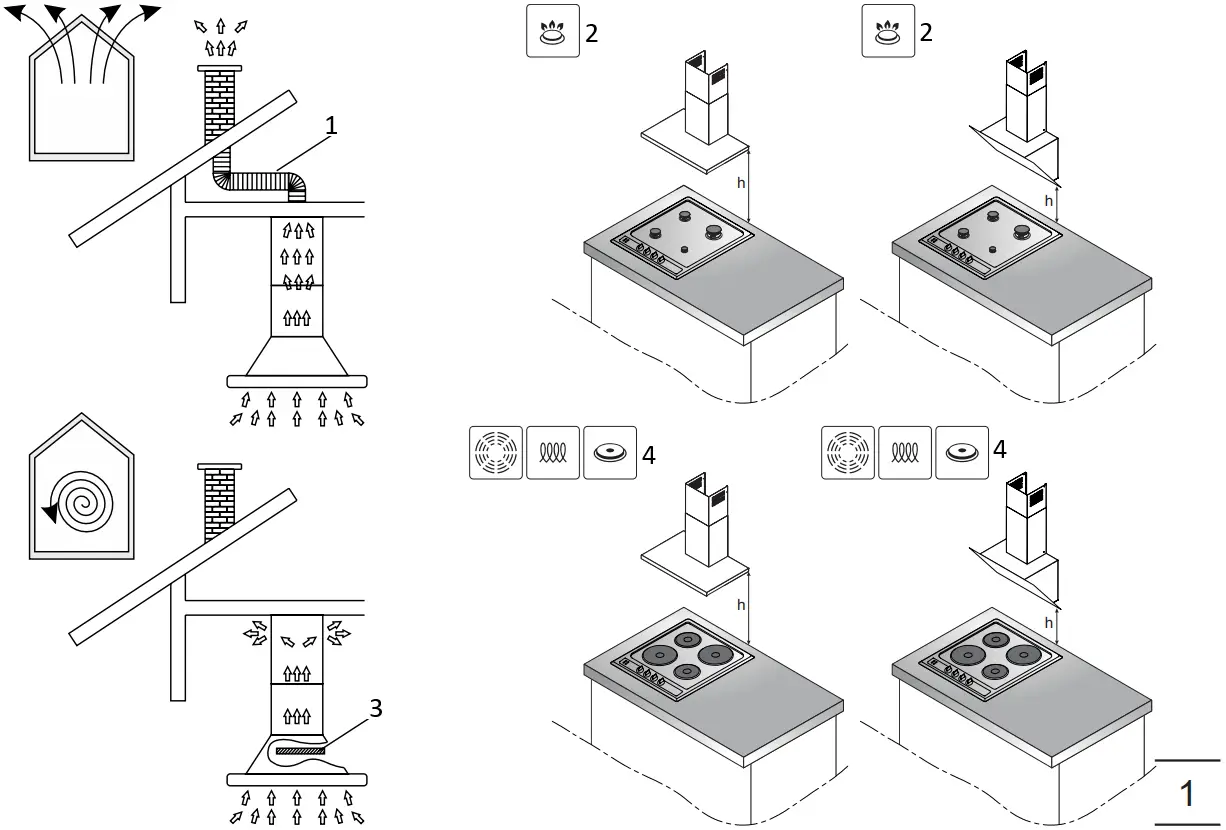 1

2

h

2

h

3

4

h

4

h

1