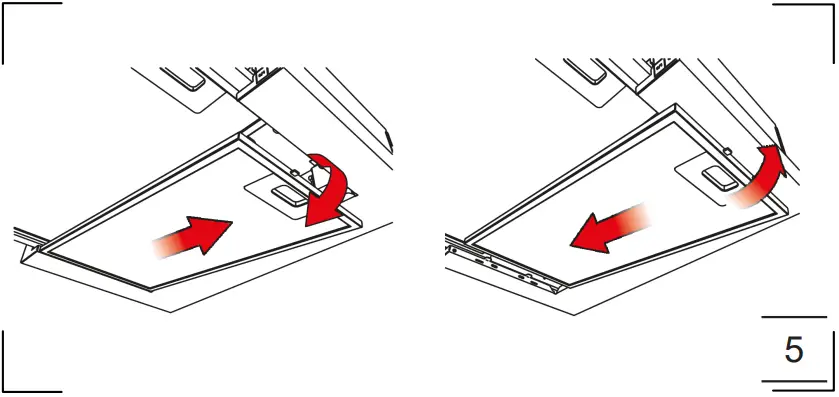 5