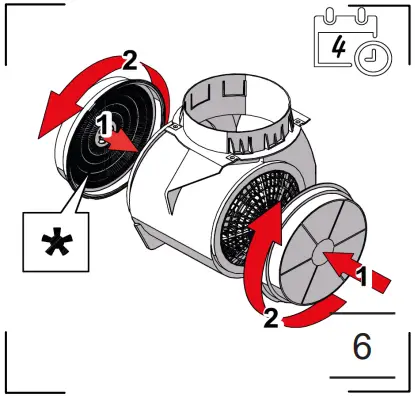 4

2

1

*

1

2

6