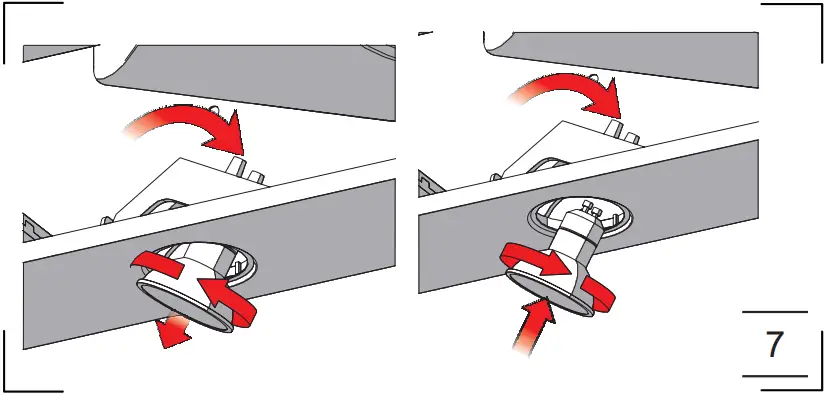 7