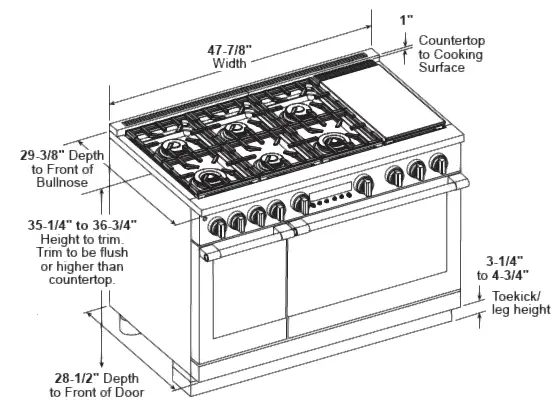 47-7/8"
Width

1"

Countertop to Cooking Surface

29-3/8" Depth to Front of Bullnose

35-1/4" to 36-3/4"
Height to trim.
Trim to be flush or higher than countertop.

3-1/4"
to 4-3/4"

Toekick/
leg height

28-1/2" Depth
to Front of Door