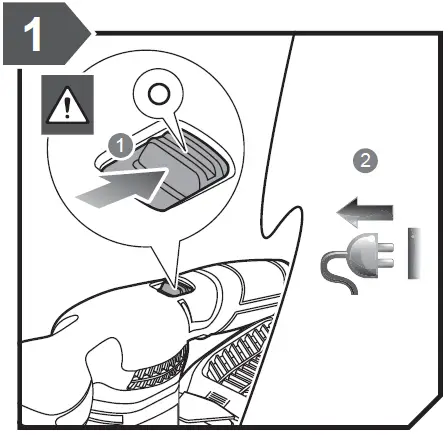 1

O

1

2