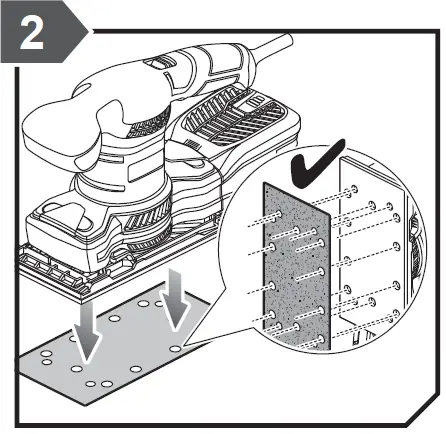 2