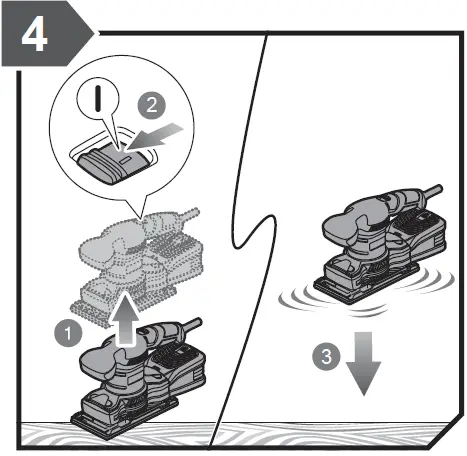 4
I
2
1
3