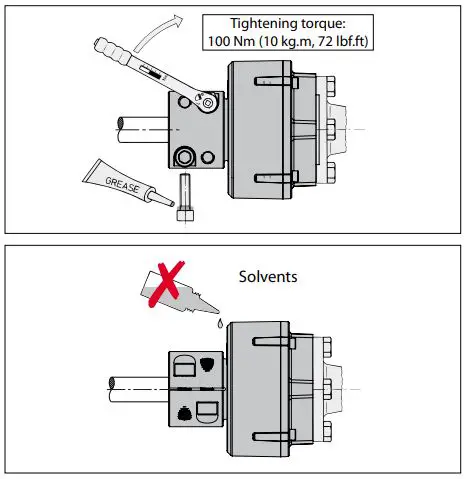 Tightening torque:
100 Nm (10 kg.m, 72 lbf.ft)

GREASE

Solvents